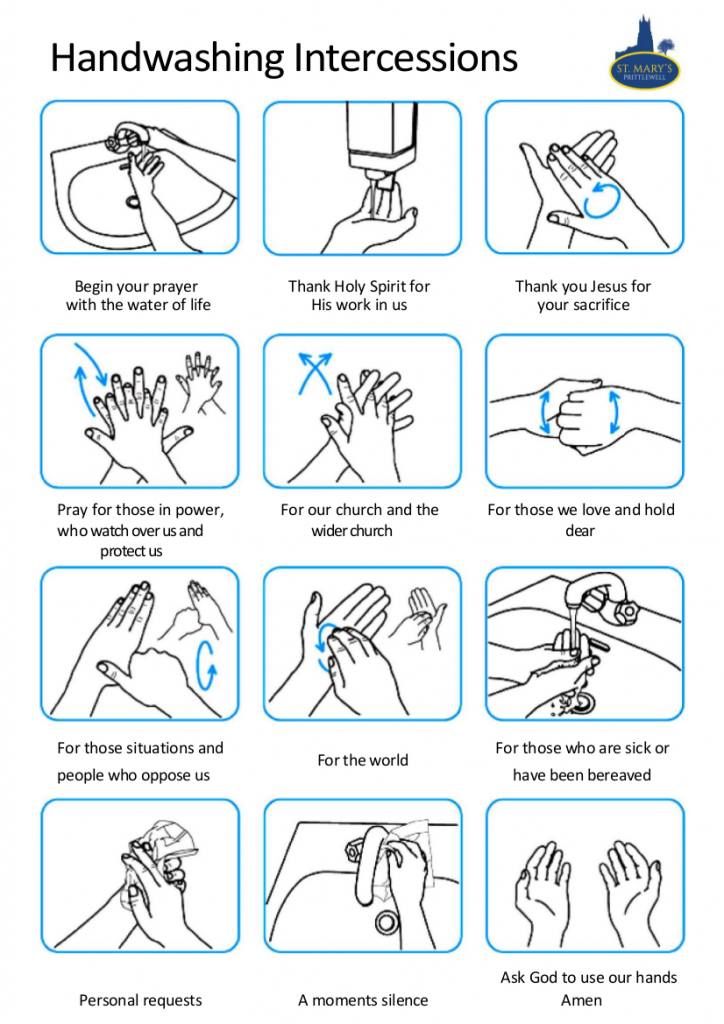 Handwashing Intercessions

ST. MARY'S PRITTLEWELL

Begin your prayer with the water of life

Thank Holy Spirit for His work in us

Thank you Jesus for your sacrifice

Pray for those in power, who watch over us and protect us

For our church and the wider church

For those we love and hold dear

For those situations and people who oppose us

For the world

For those who are sick or have been bereaved

Personal requests

A moments silence

Ask God to use our hands
Amen