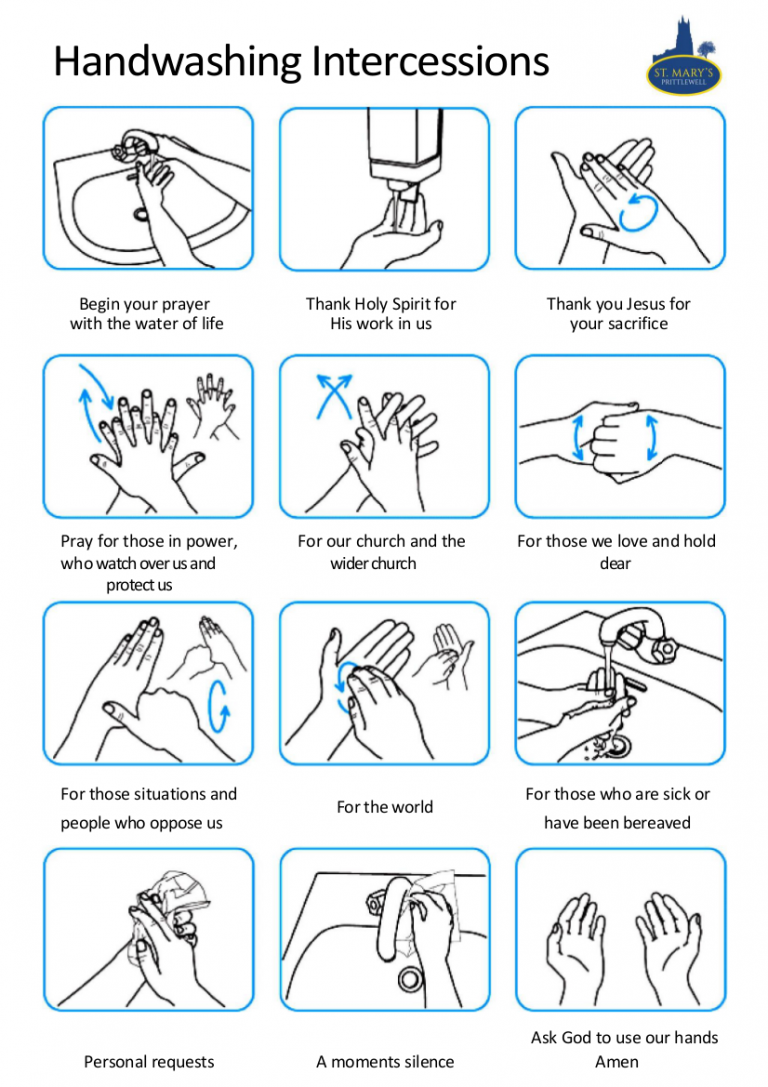 Handwashing Intercessions

ST. MARY'S PRITTLEWELL

Begin your prayer with the water of life

Thank Holy Spirit for His work in us

Thank you Jesus for your sacrifice

Pray for those in power, who watch over us and protect us

For our church and the wider church

For those we love and hold dear

For those situations and people who oppose us

For the world

For those who are sick or have been bereaved

Personal requests

A moments silence

Ask God to use our hands Amen